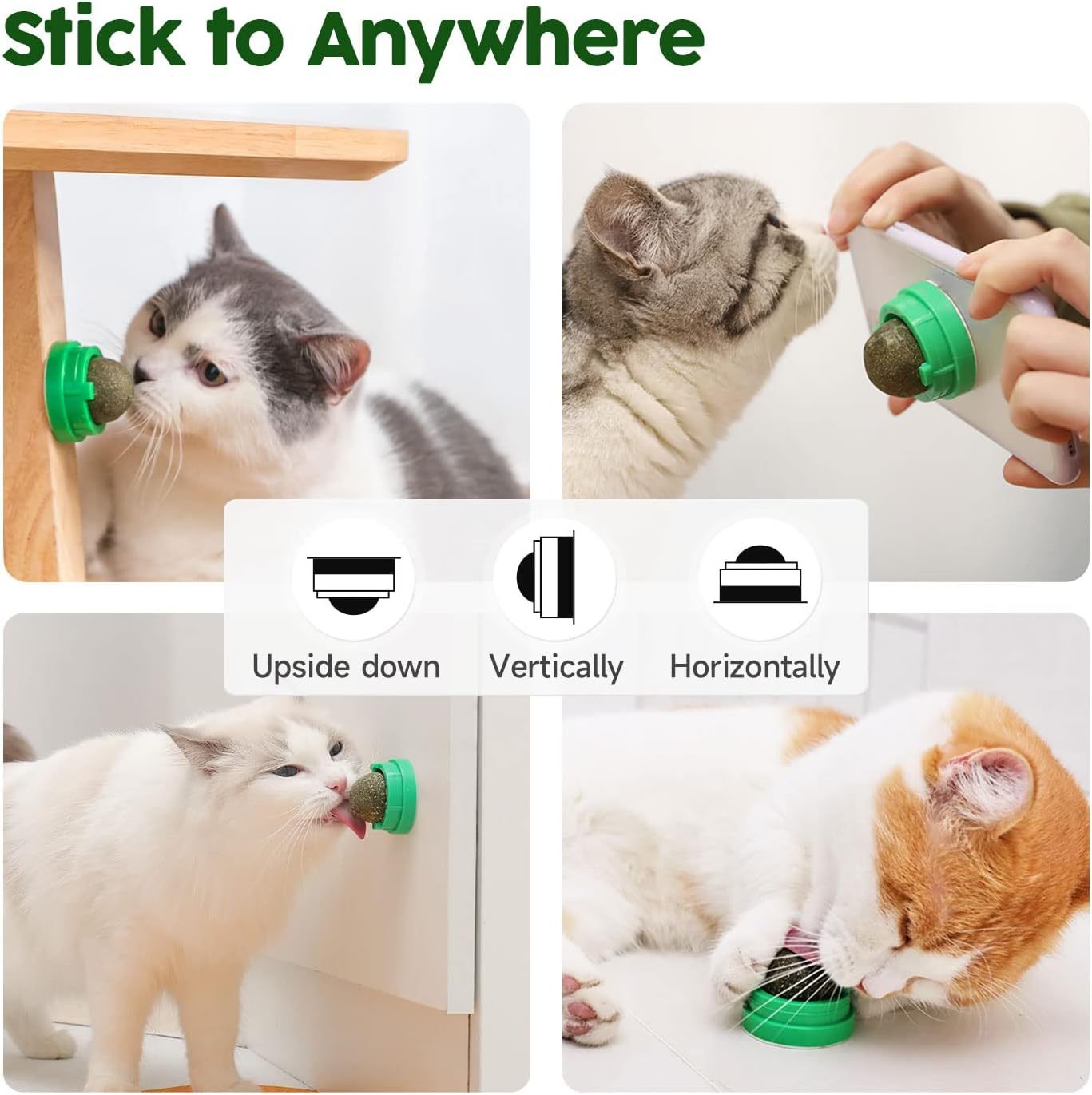 Stick to Anywhere

Upside down

Vertically

Horizontally