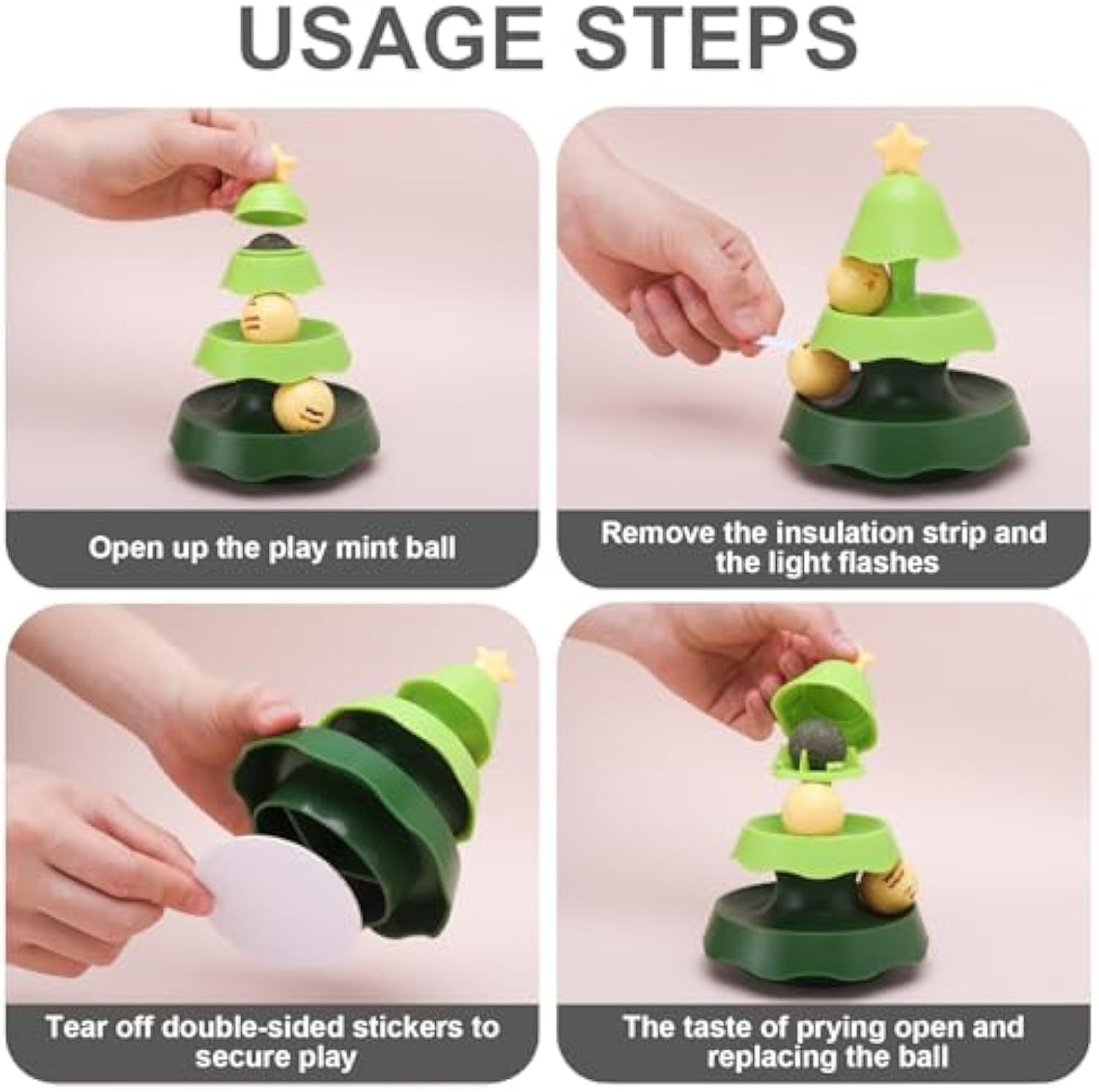 USAGE STEPS

Open up the play mint ball

Remove the insulation strip and the light flashes

Tear off double-sided stickers to secure play

The taste of prying open and replacing the ball