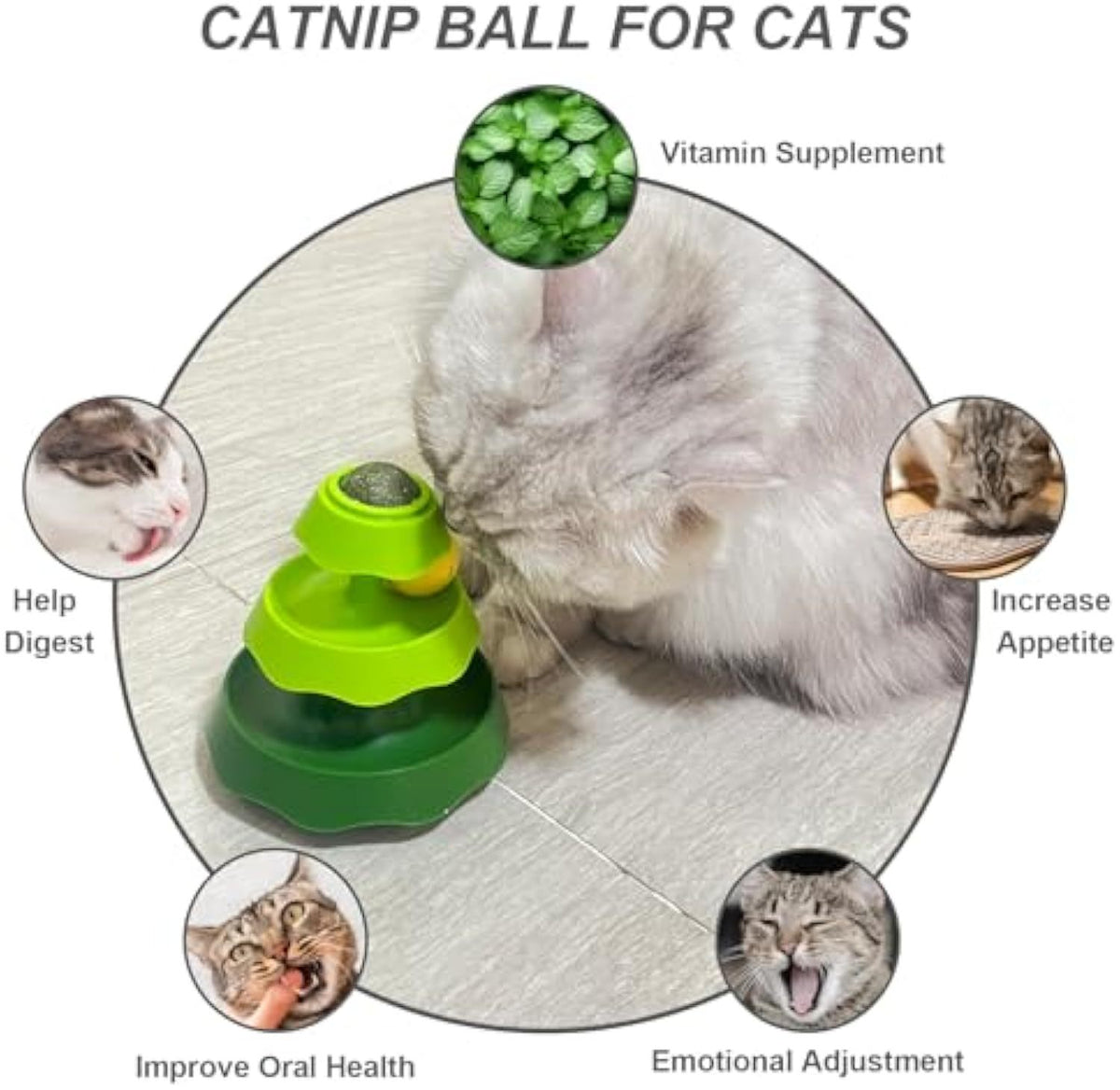 CATNIP BALL FOR CATS

Vitamin Supplement

Help Digest

Increase Appetite

Improve Oral Health

Emotional Adjustment